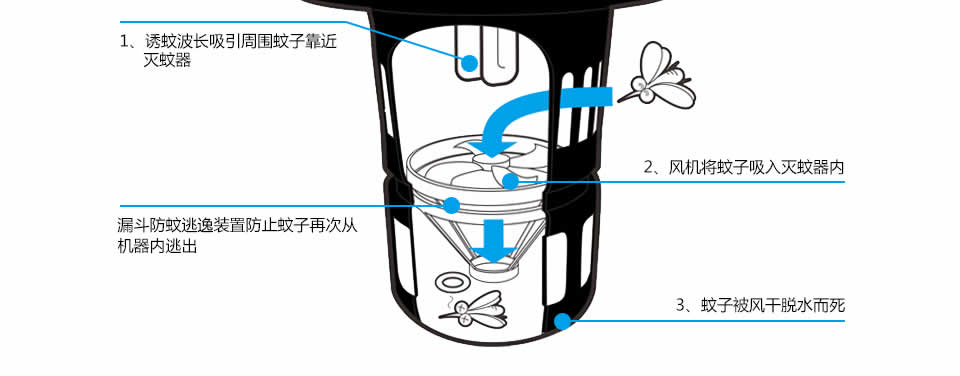 1、诱蚊波长吸引周围蚊子靠近灭蚊器

2、风机将蚊子吸入灭蚊器内

漏斗防蚊逃逸装置防止蚊子再次从机器内逃出

3、蚊子被风干脱水而死